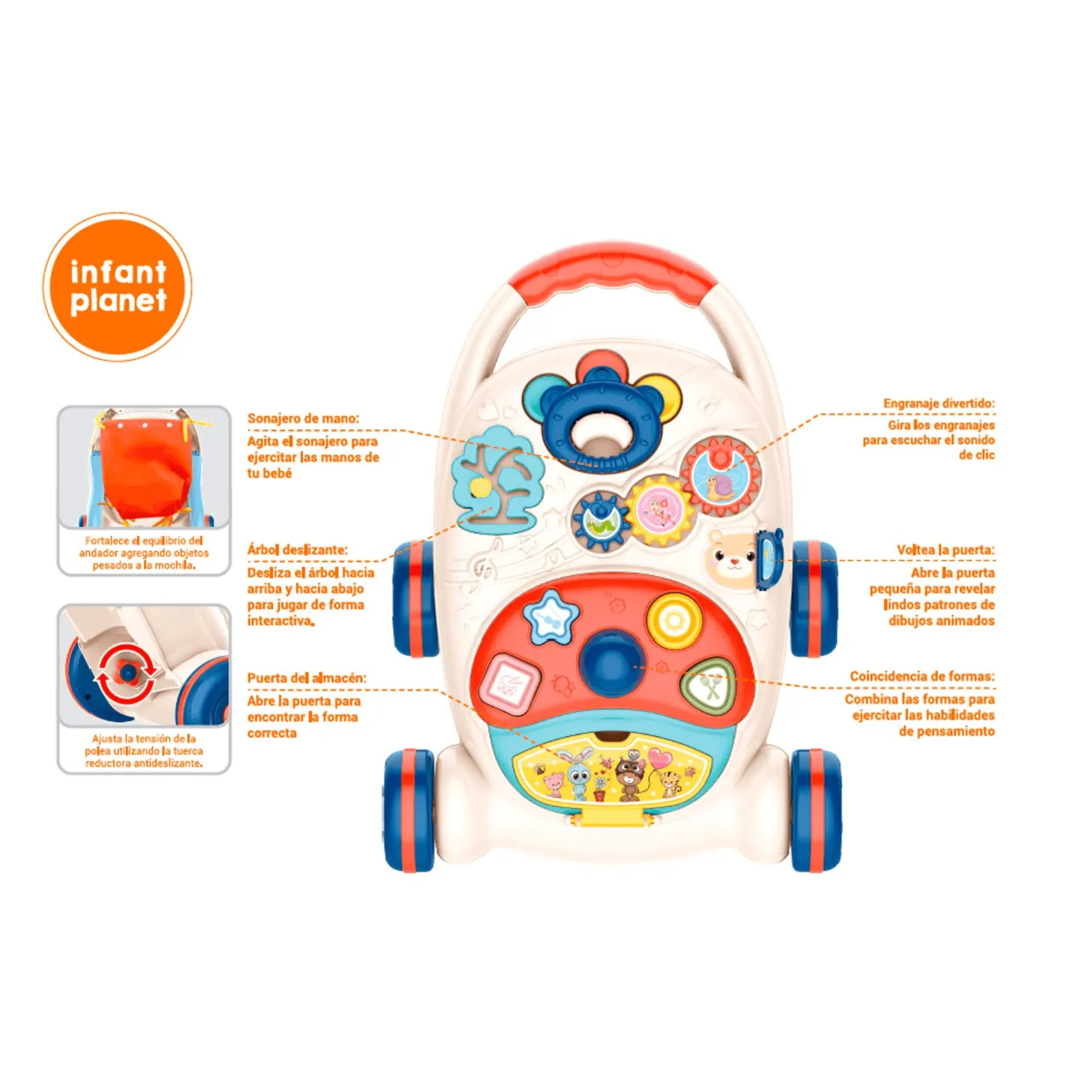 infant planet

Fortalece el equilibrio del andador agregando objetos pesados a la mochila.

Ajusta la tensión de la polea utilizando la tuerca reductora antideslizante.

Sonajero de mano:
Agita el sonajero para ejercitar las manos de tu bebé

Árbol deslizante:
Desliza el árbol hacia arriba y hacia abajo para jugar de forma interactiva.

Puerta del almacén:
Abre la puerta para encontrar la forma correcta

Engranaje divertido:
Gira los engranajes para escuchar el sonido de clic

Voltea la puerta:
Abre la puerta pequeña para revelar lindos patrones de dibujos animados

Coincidencia de formas:
Combina las formas para ejercitar las habilidades de pensamiento